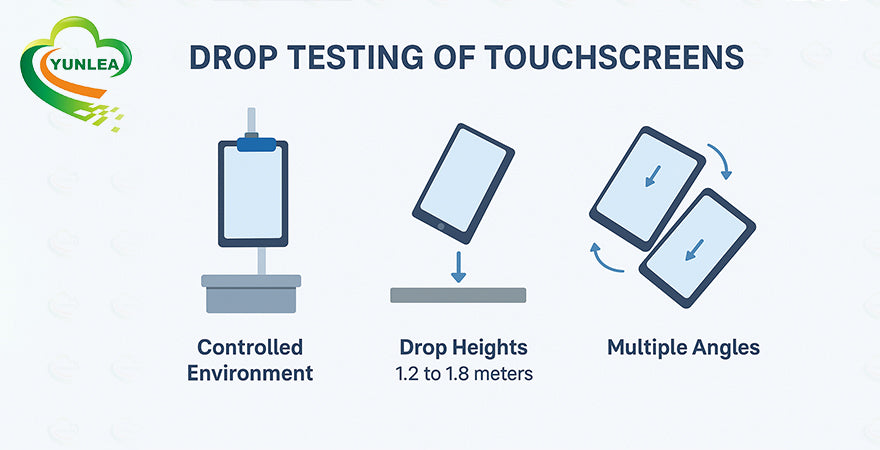 YUNLEA

DROP TESTING OF TOUCHSCREENS

Controlled Environment

Drop Heights
1.2 to 1.8 meters

Multiple Angles